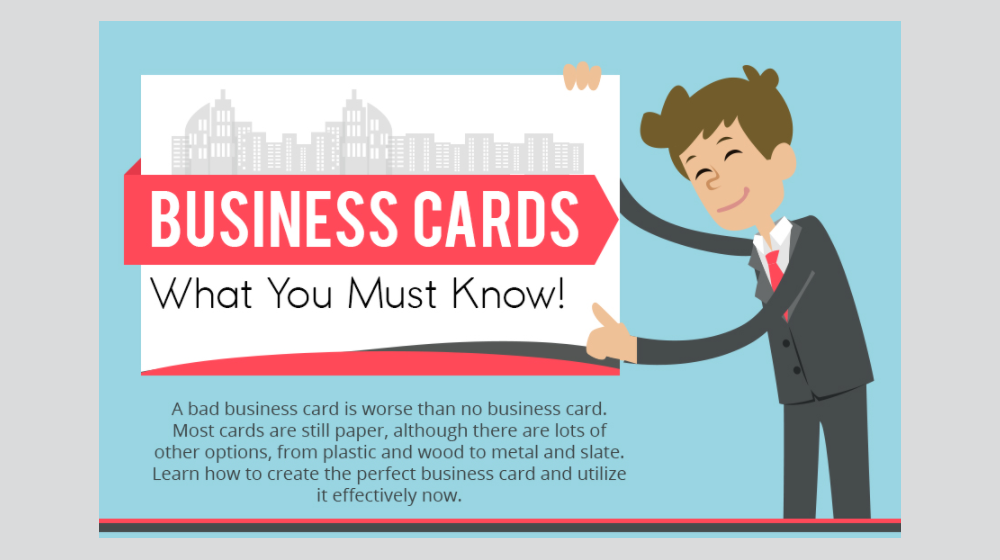 BUSINESS CARDS
What You Must Know!

A bad business card is worse than no business card. Most cards are still paper, although there are lots of other options, from plastic and wood to metal and slate. Learn how to create the perfect business card and utilize it effectively now.